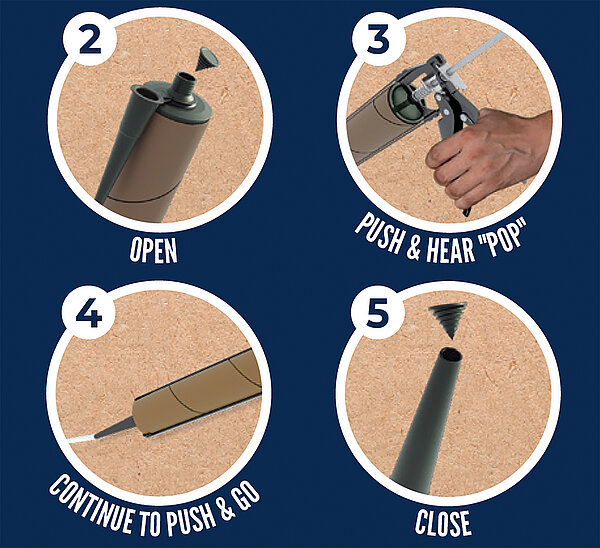 2

OPEN

3

PUSH & HEAR "POP"

4

CONTINUE TO PUSH & GO

5

CLOSE